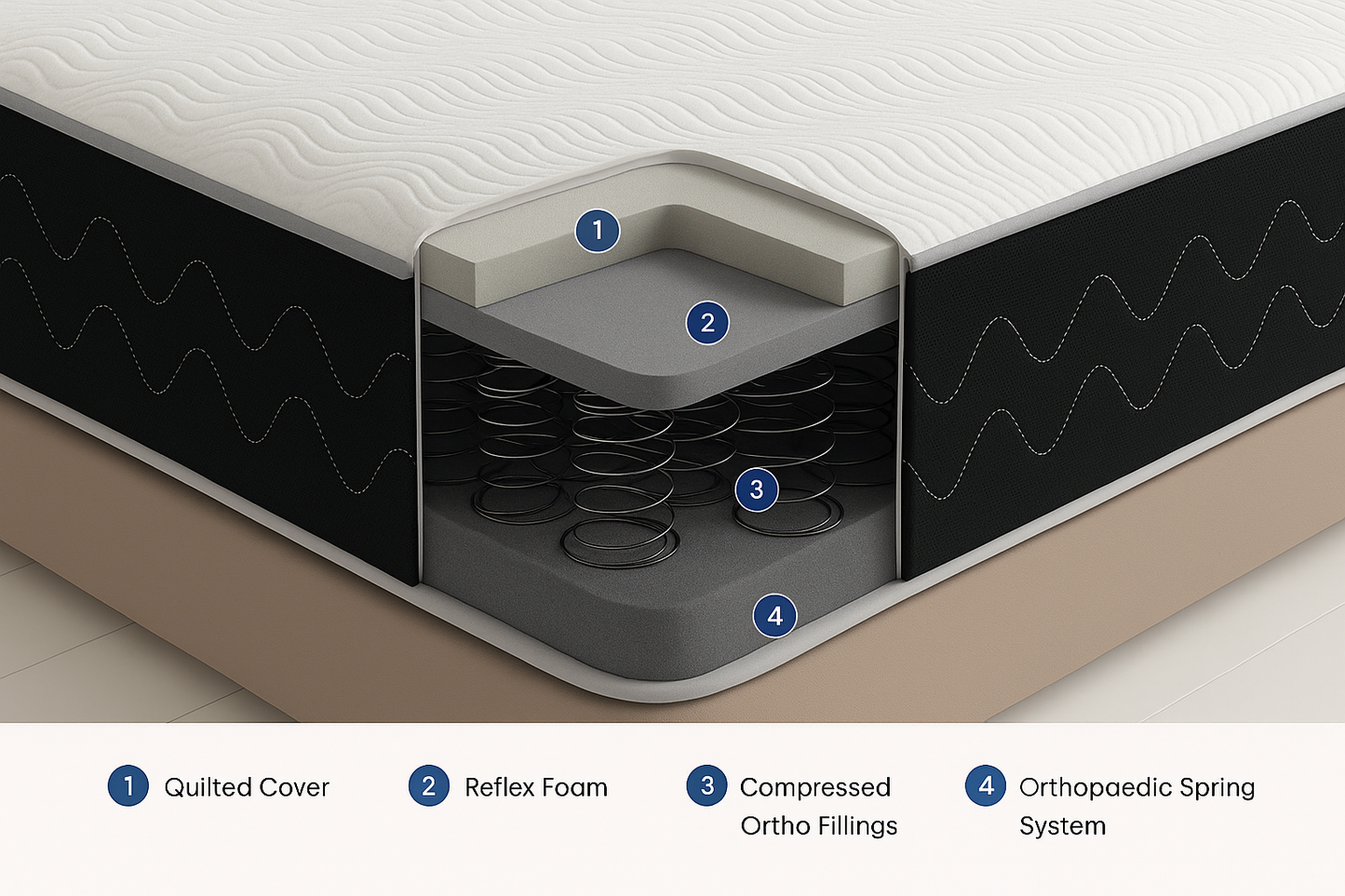 1

2

3

4

1 Quilted Cover

2 Reflex Foam

3 Compressed Ortho Fillings

4 Orthopaedic Spring System